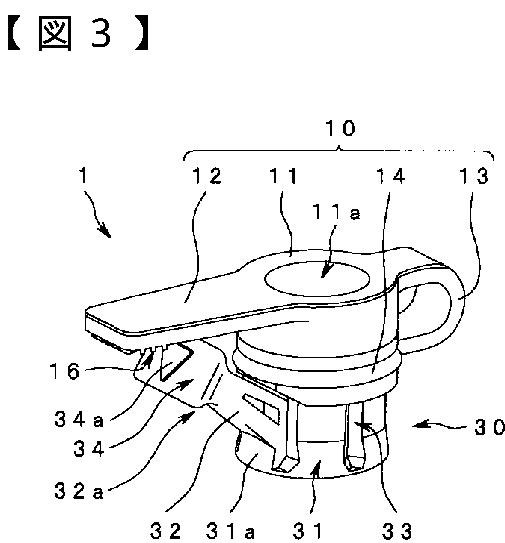 【図３】

10

1

12

11

14

13

11a

16

34a

34

32a

30

32

31a

31

33